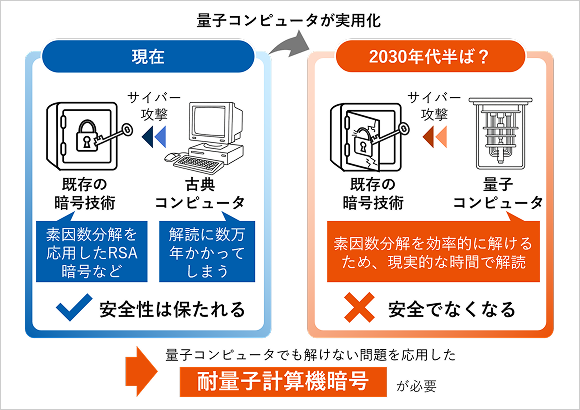 量子コンピュータが実用化

現在

サイバー攻撃

既存の暗号技術

古典コンピュータ

素因数分解を応用したRSA暗号など

解読に数万年かかってしまう

安全性は保たれる

2030年代半ば？

サイバー攻撃

既存の暗号技術

量子コンピュータ

素因数分解を効率的に解けるため、現実的な時間で解読

安全でなくなる

量子コンピュータでも解けない問題を応用した

耐量子計算機暗号

が必要