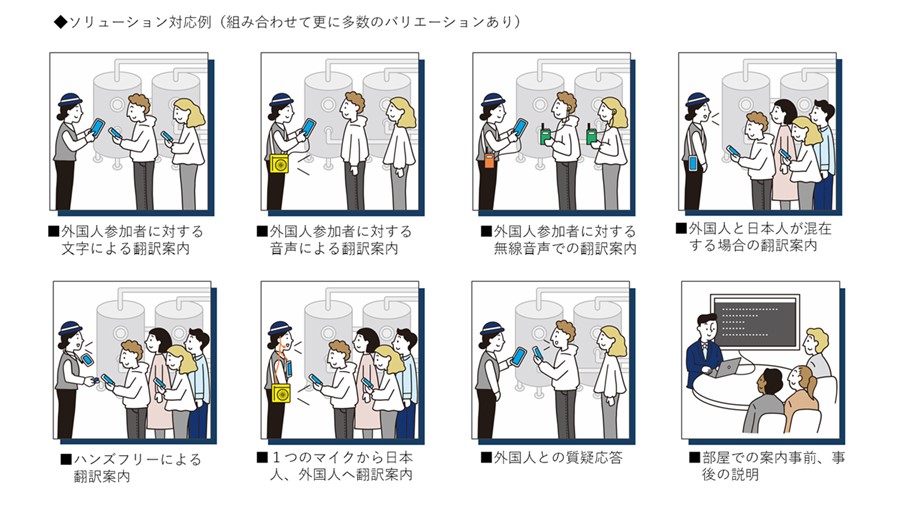 ◆ソリューション対応例（組み合わせて更に多数のバリエーションあり）

■外国人参加者に対する文字による翻訳案内

■外国人参加者に対する音声による翻訳案内

■外国人参加者に対する無線音声での翻訳案内

■外国人と日本人が混在する場合の翻訳案内

■ハンズフリーによる翻訳案内

■１つのマイクから日本人、外国人へ翻訳案内

■外国人との質疑応答

■部屋での案内事前、事後の説明