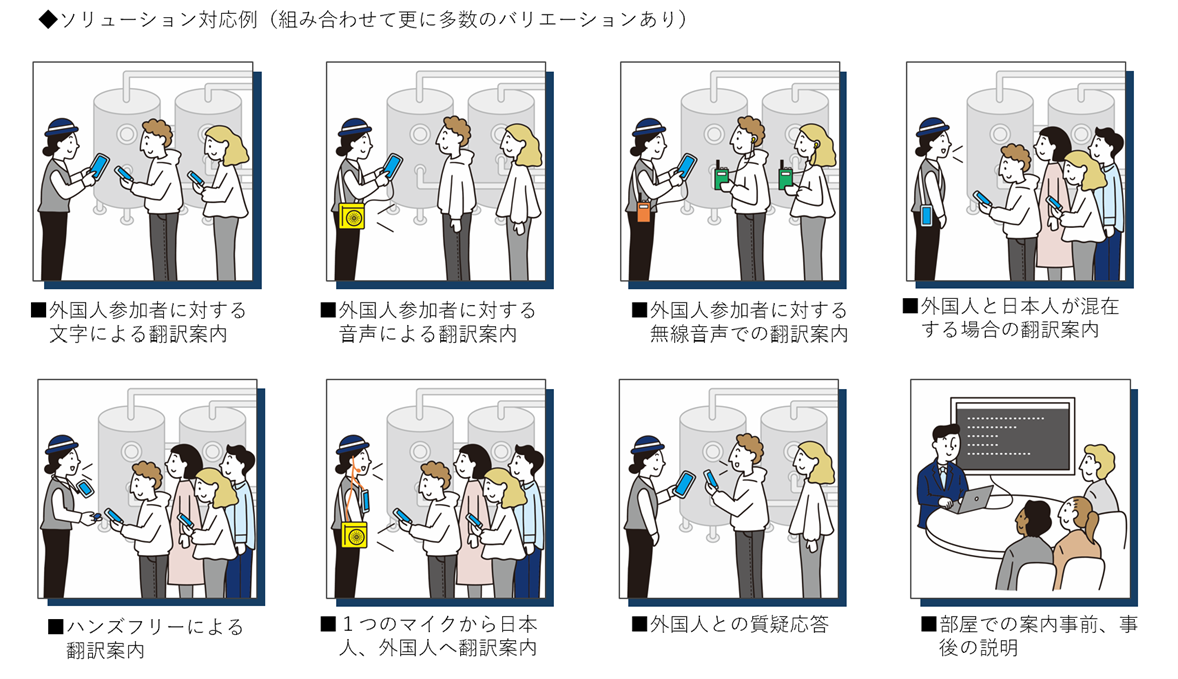 ◆ソリューション対応例（組み合わせて更に多数のバリエーションあり）

■外国人参加者に対する文字による翻訳案内

■外国人参加者に対する音声による翻訳案内

■外国人参加者に対する無線音声での翻訳案内

■外国人と日本人が混在する場合の翻訳案内

■ハンズフリーによる翻訳案内

■１つのマイクから日本人、外国人へ翻訳案内

■外国人との質疑応答

■部屋での案内事前、事後の説明